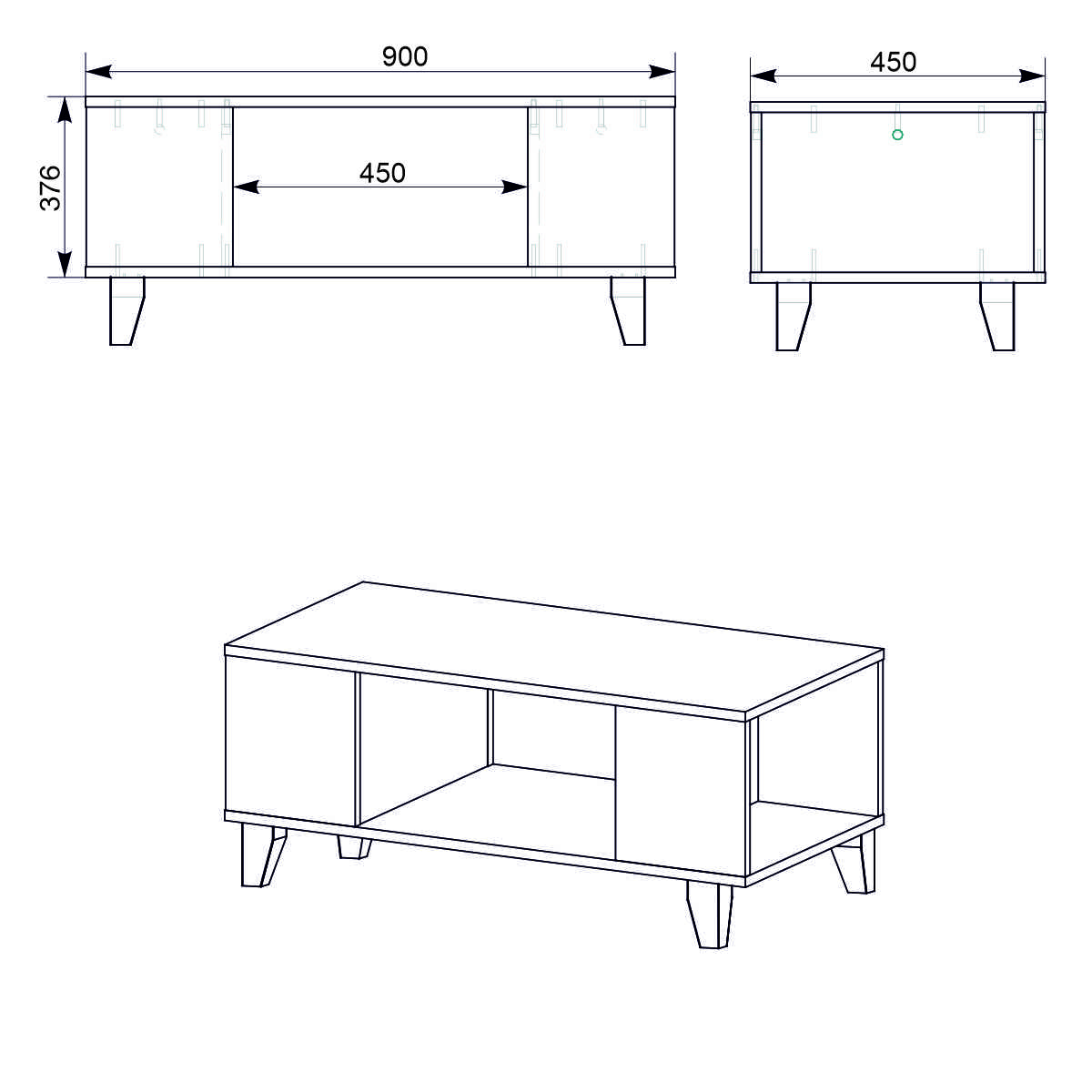 900

376

450

450