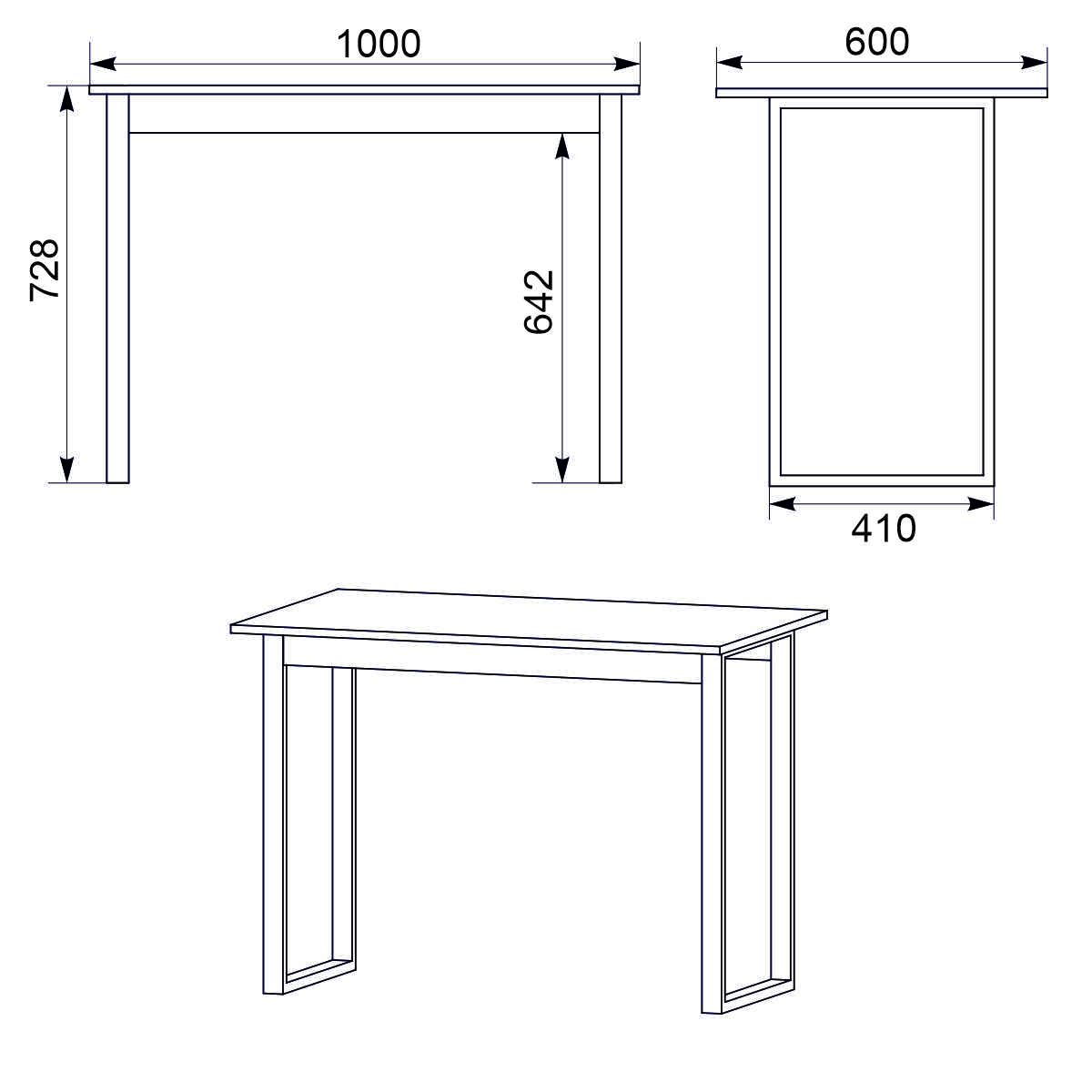 1000
728
642
600
410