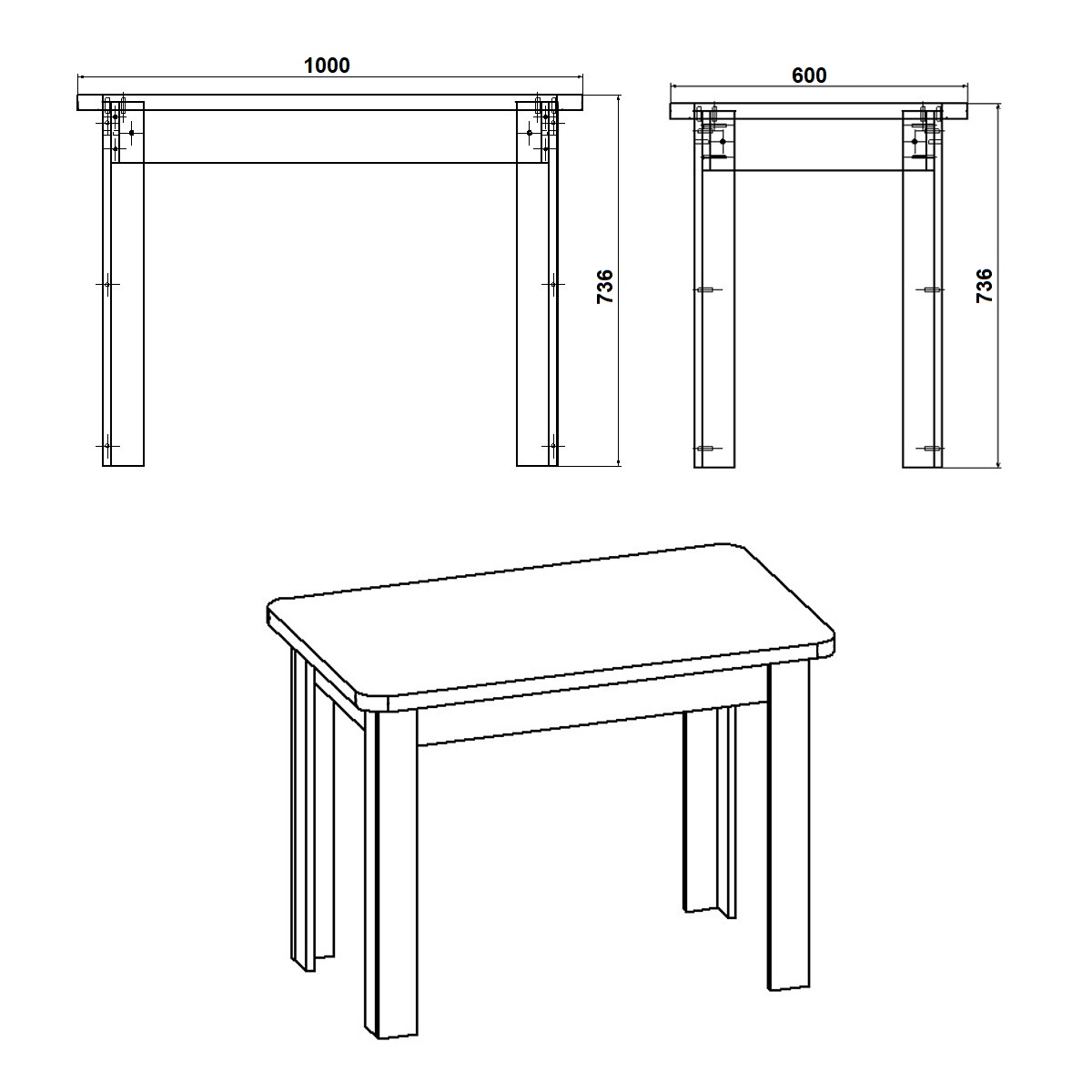 1000

736

600

736