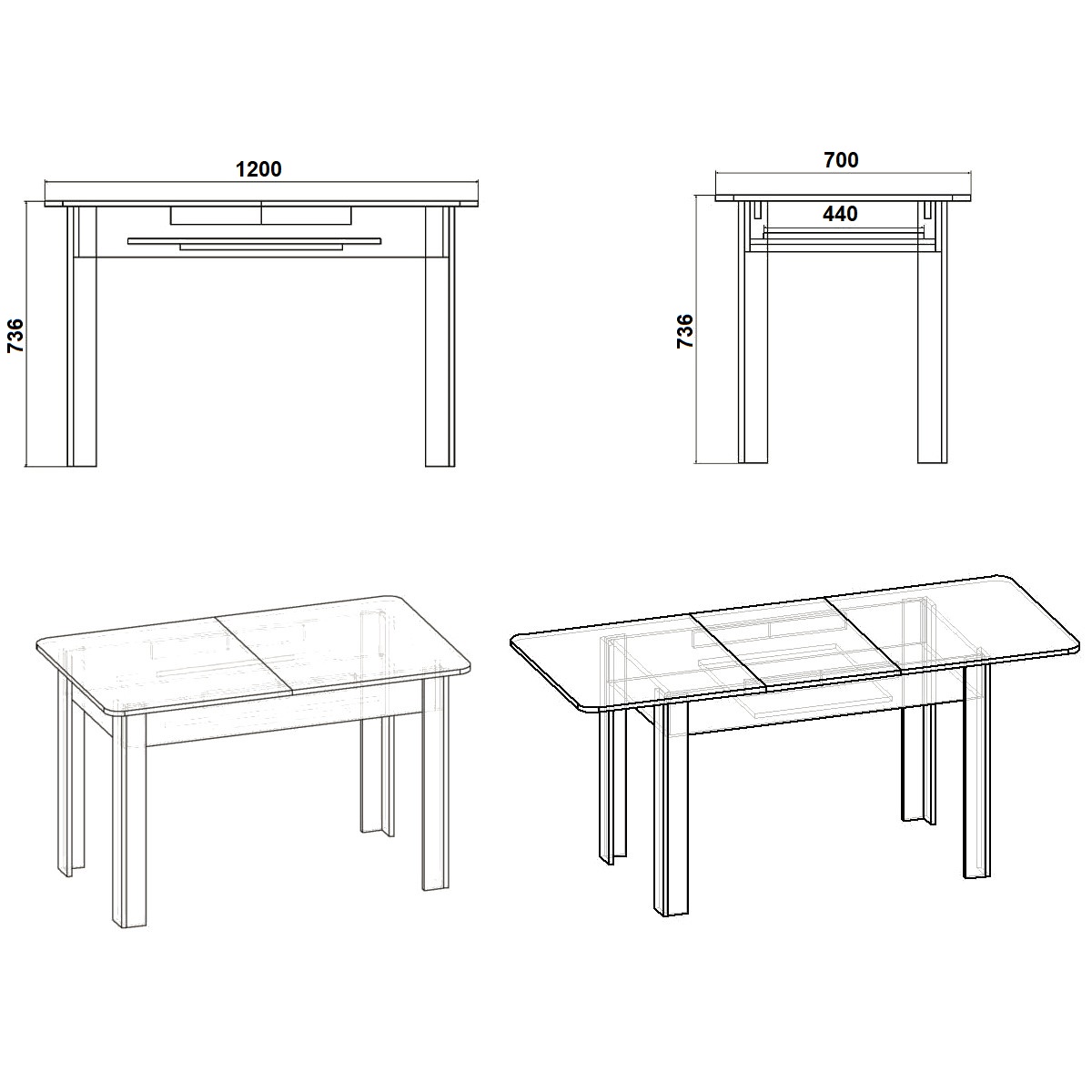 1200

736

700

440

736