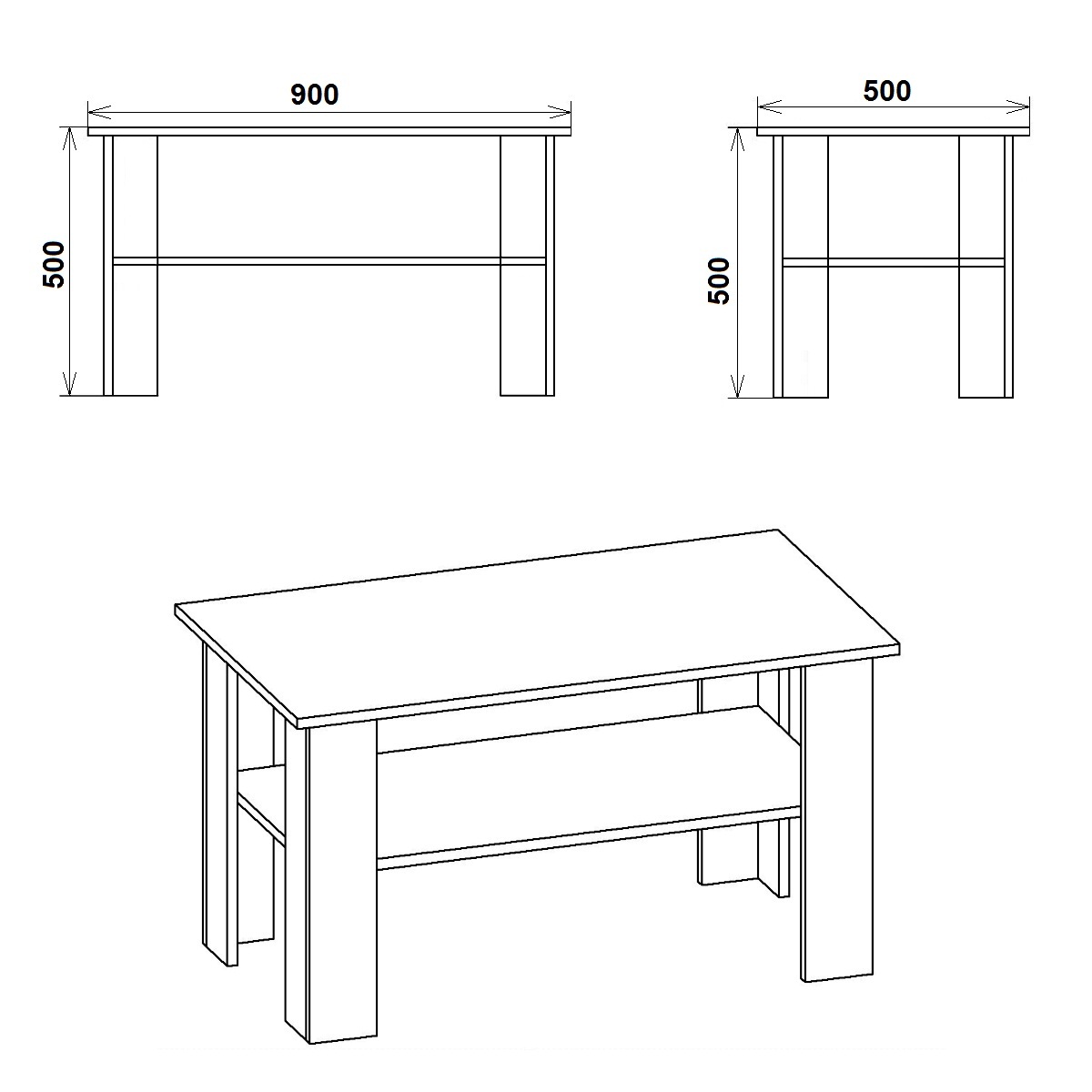 900

500

500

500