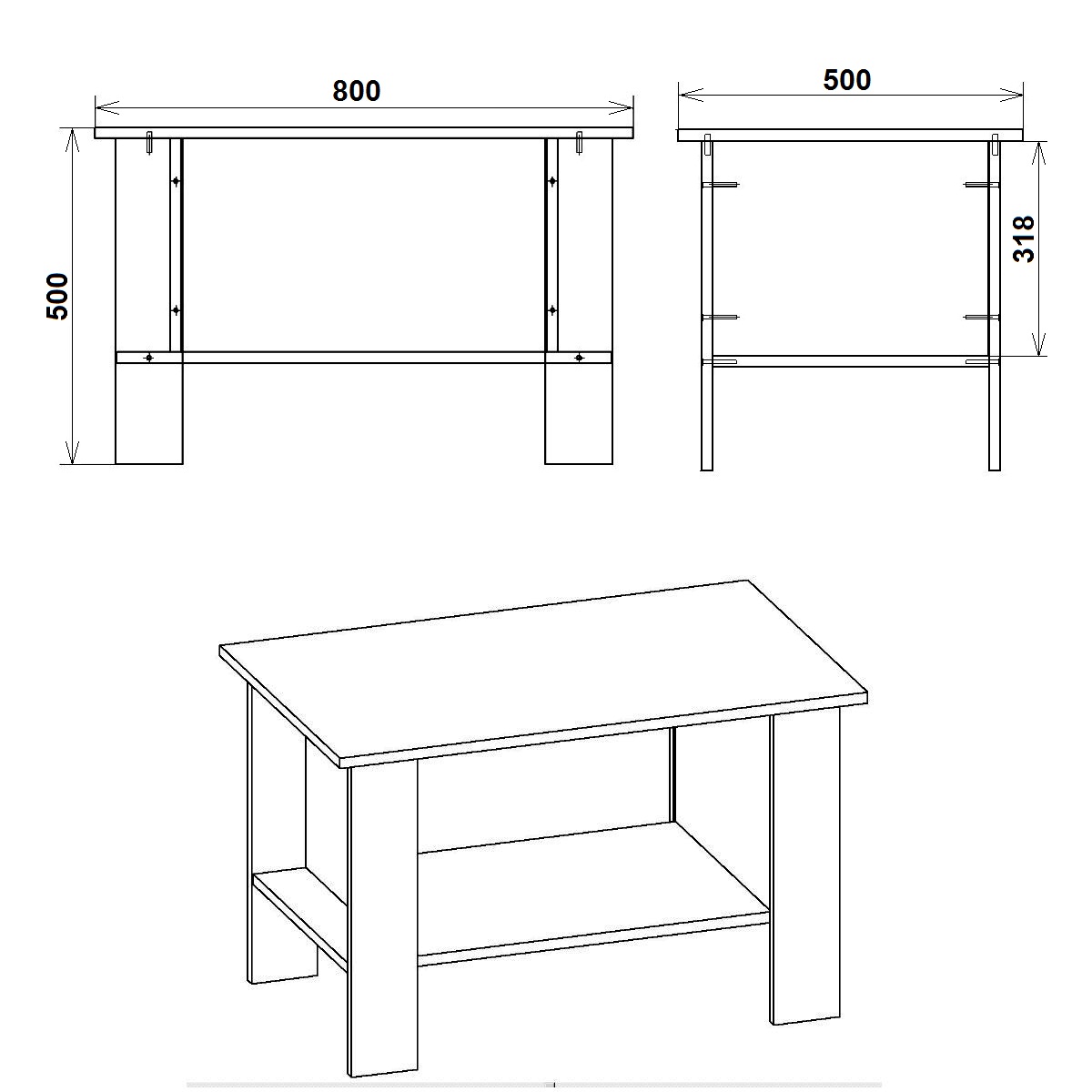 800

500

500

318