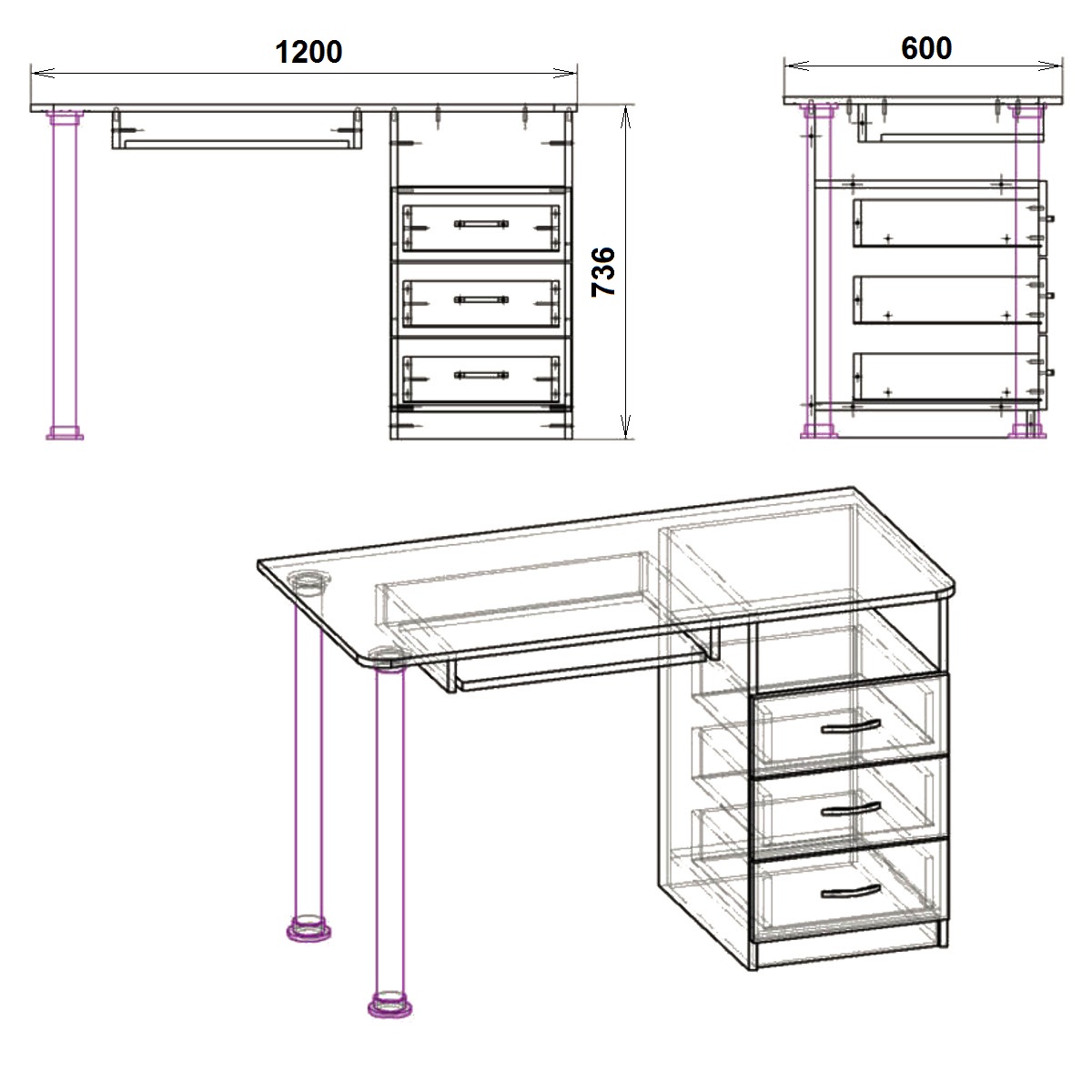 1200

736

600