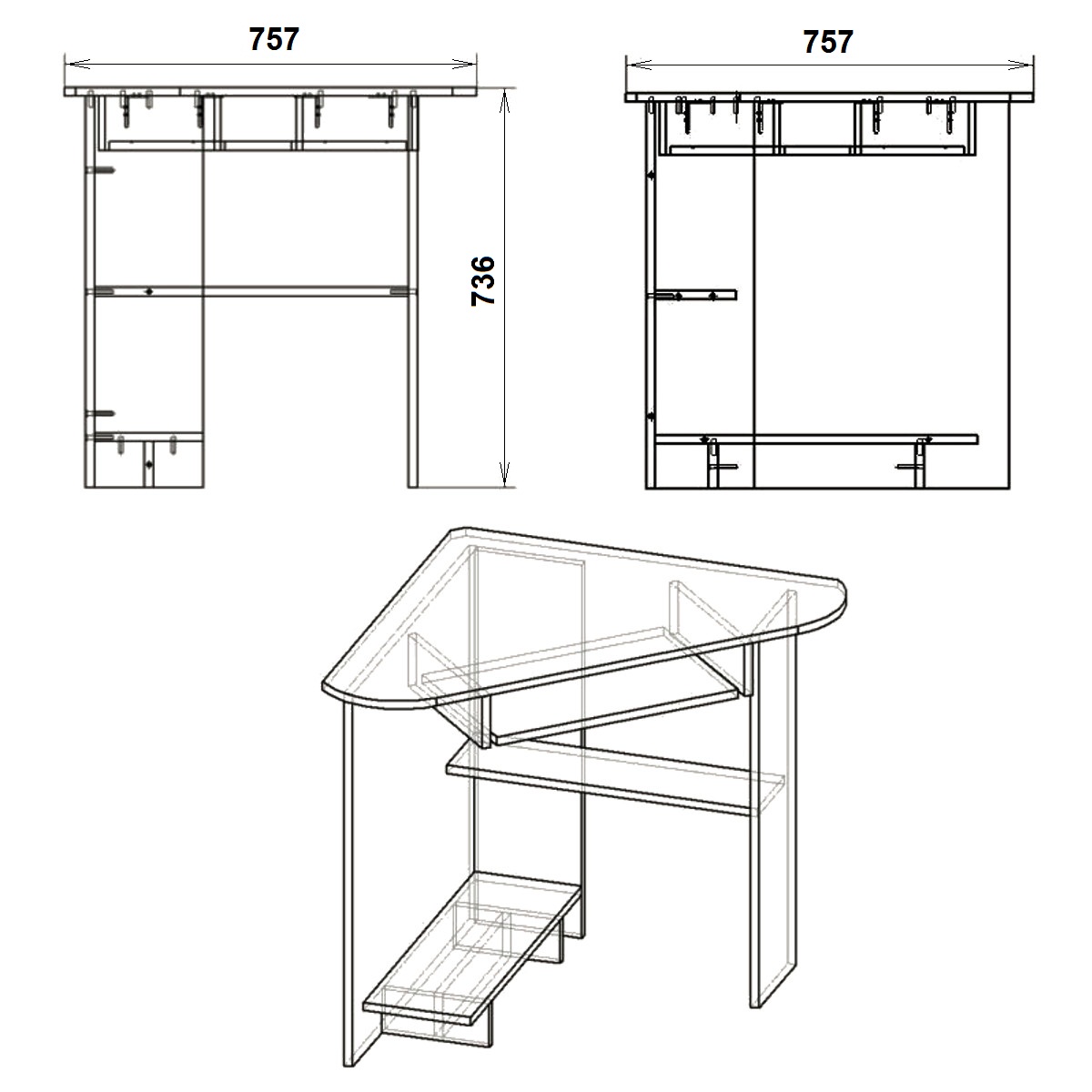 757

736

757