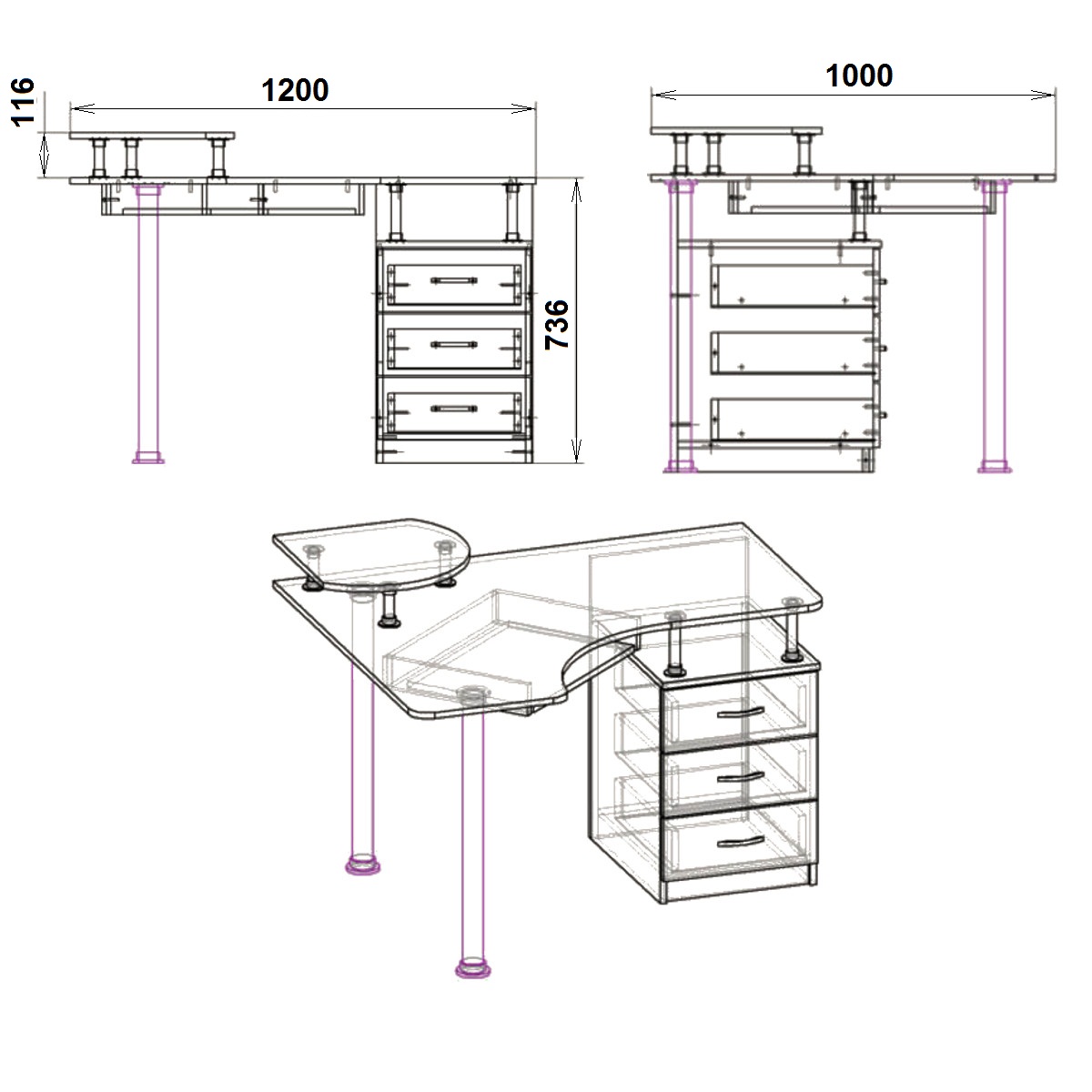 116
1200
736
1000