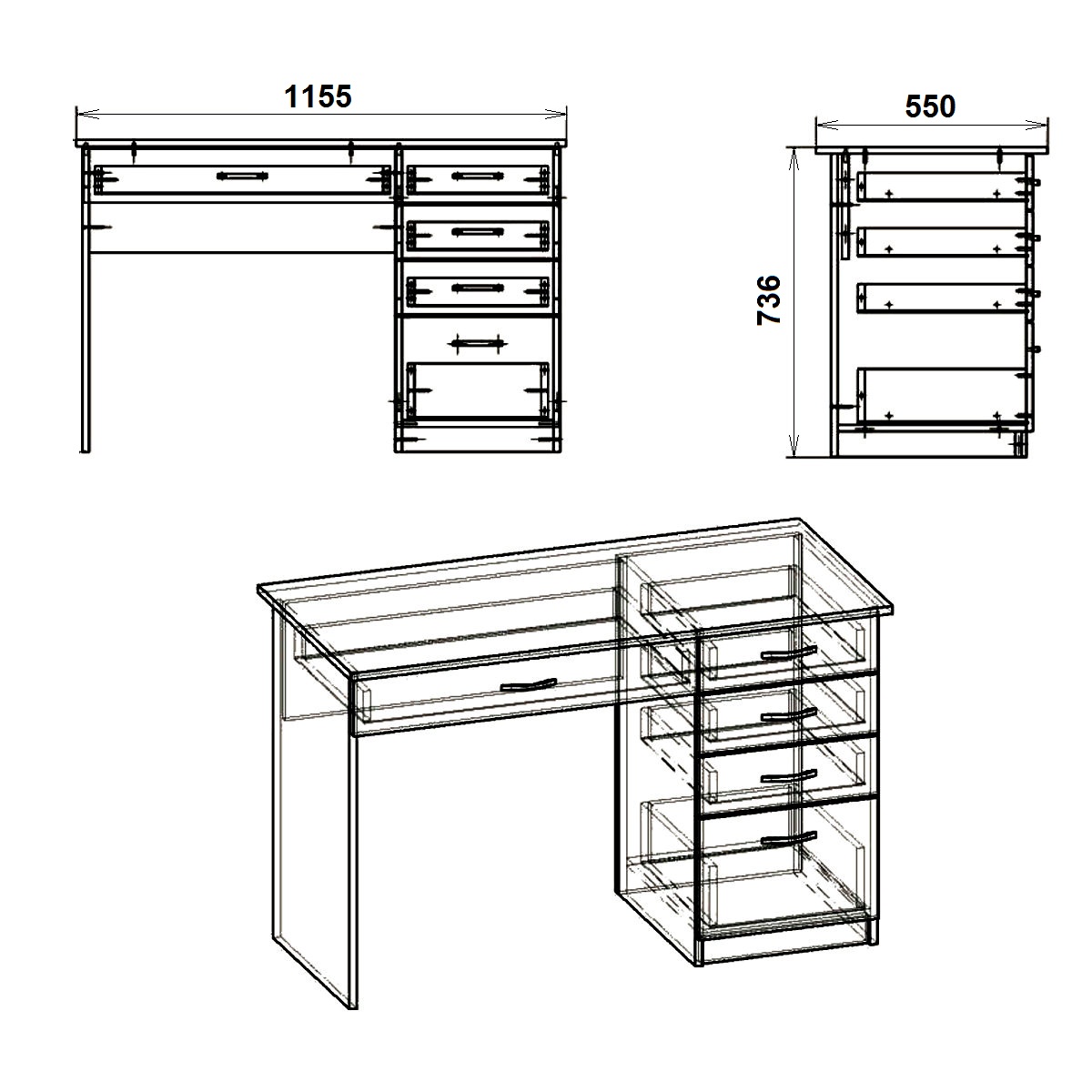 1155

550

736