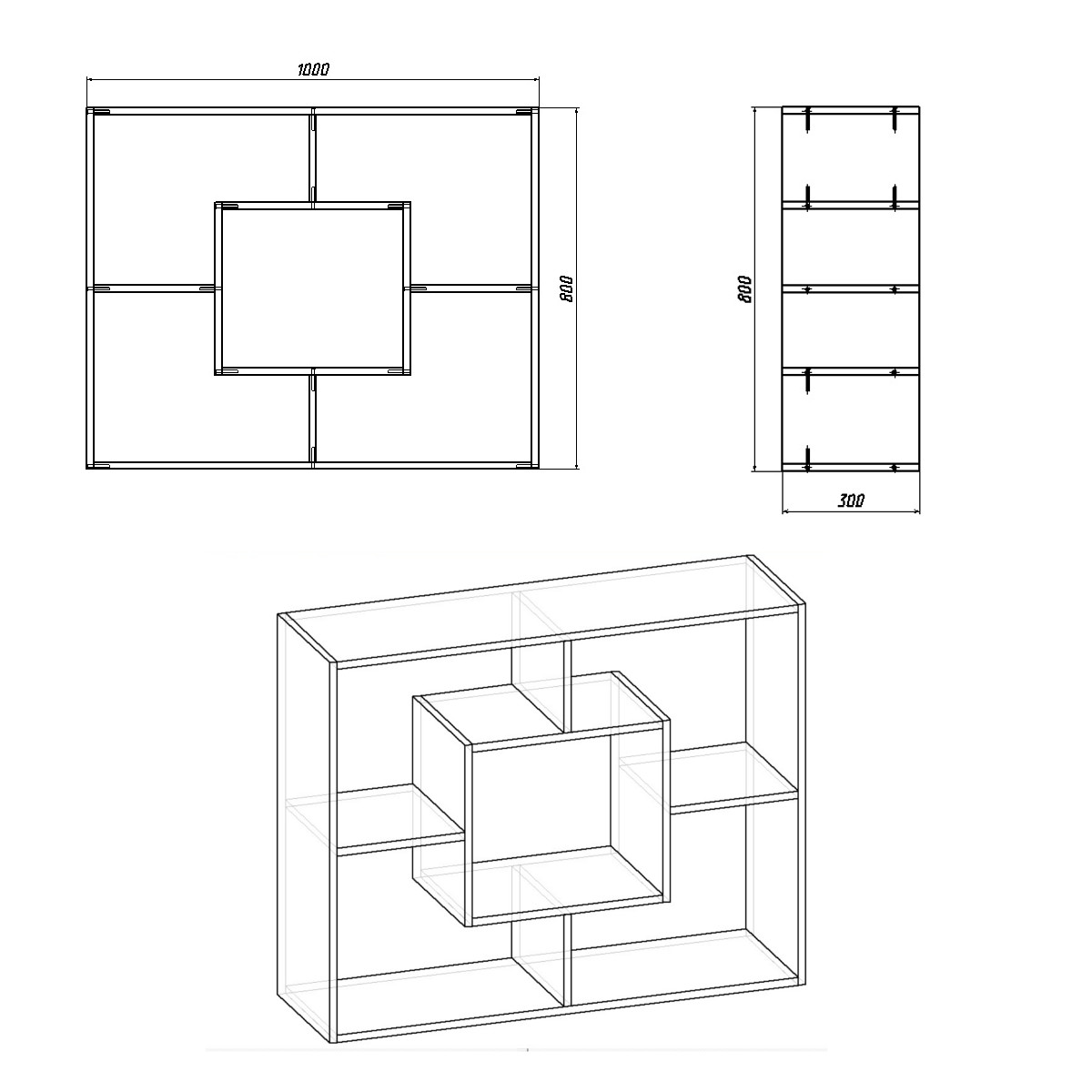 1000

800

800

300