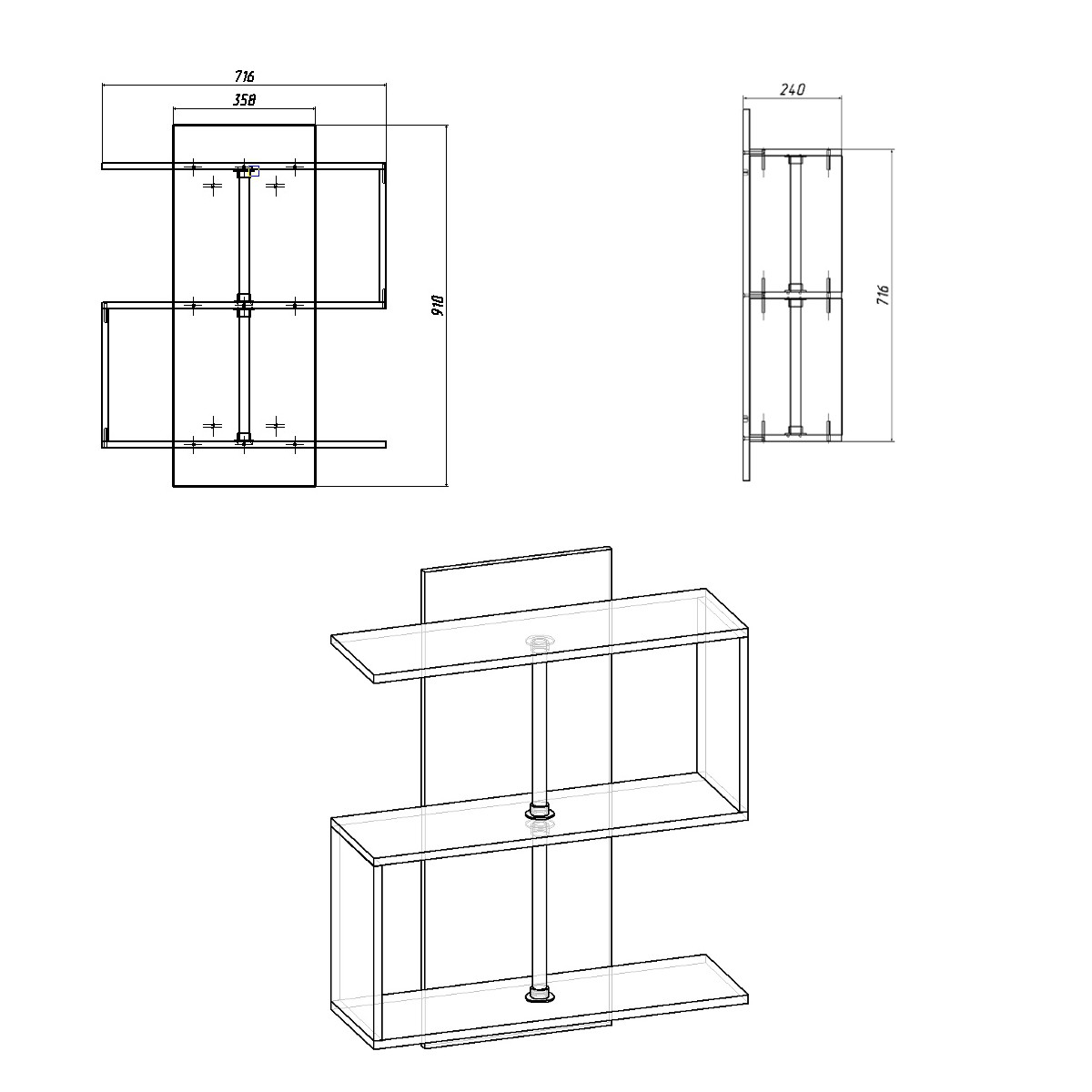 716
358
910
240
716