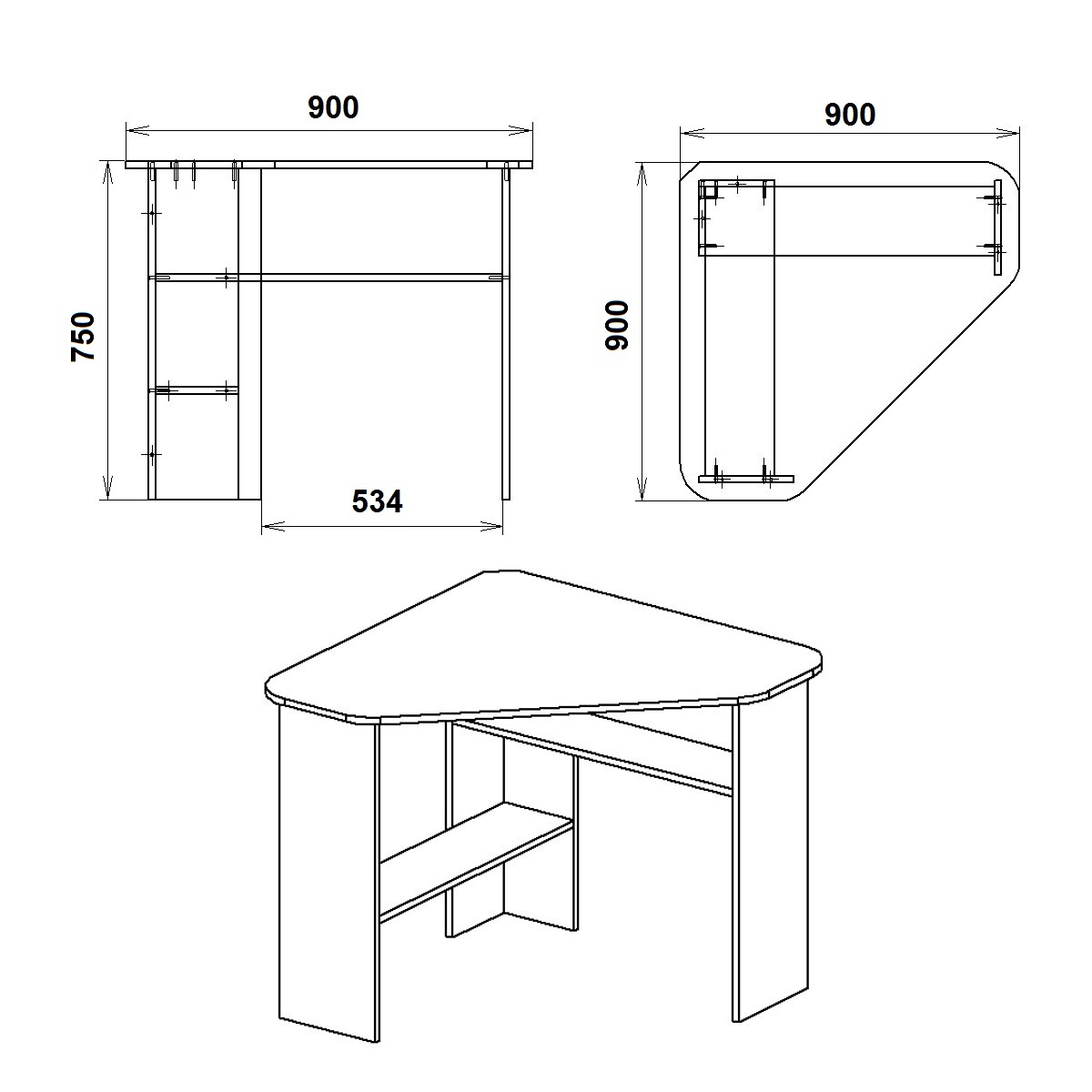 900
750
534
900
900