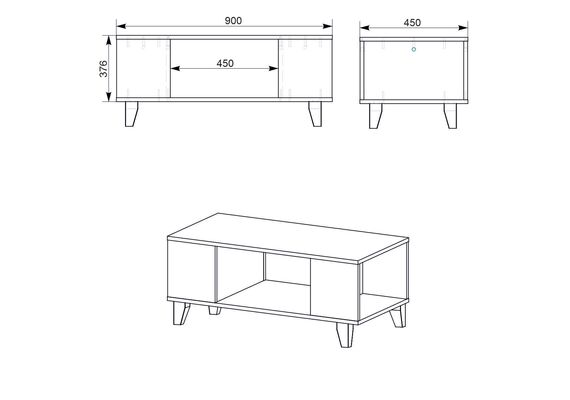 900

376

450

450