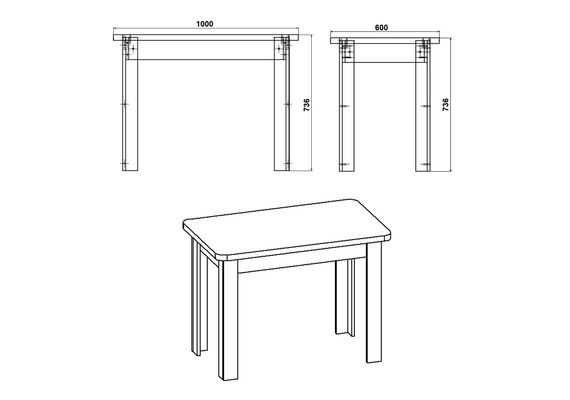 1000

736

600

736