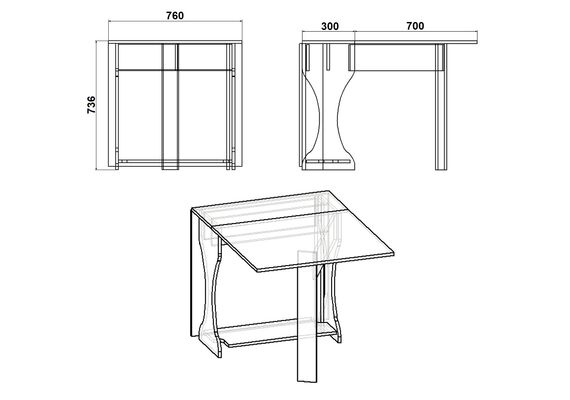 760
736
300
700