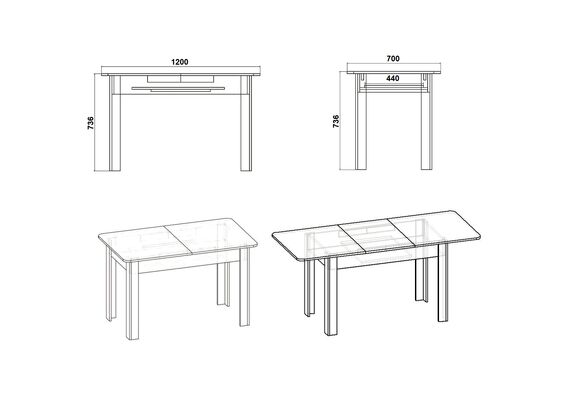 1200

736

700

440

736