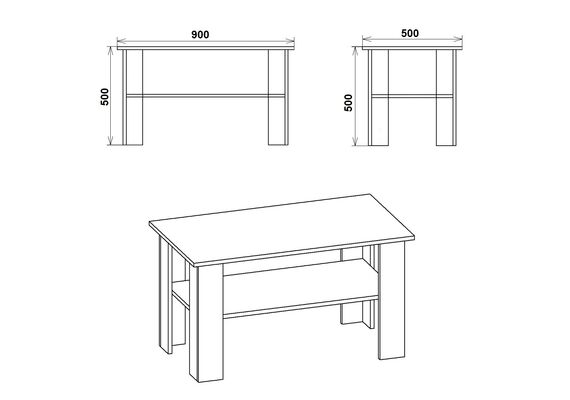 900

500

500

500