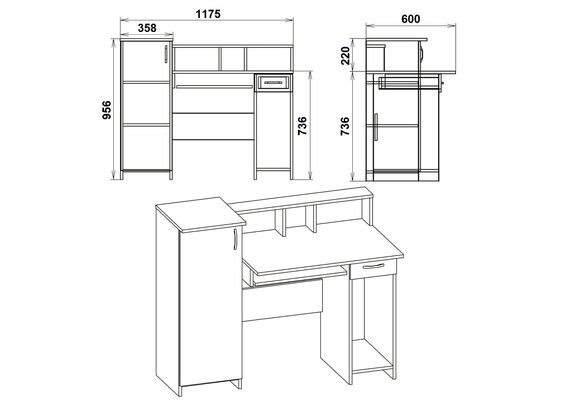 1175
358
956
736
600
220
736