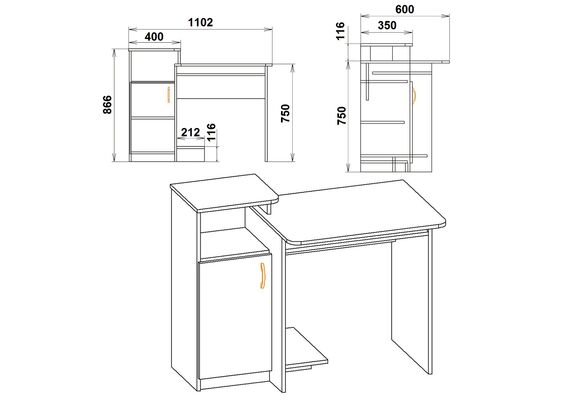 1102
400
866
212
116
750
600
350
116
750